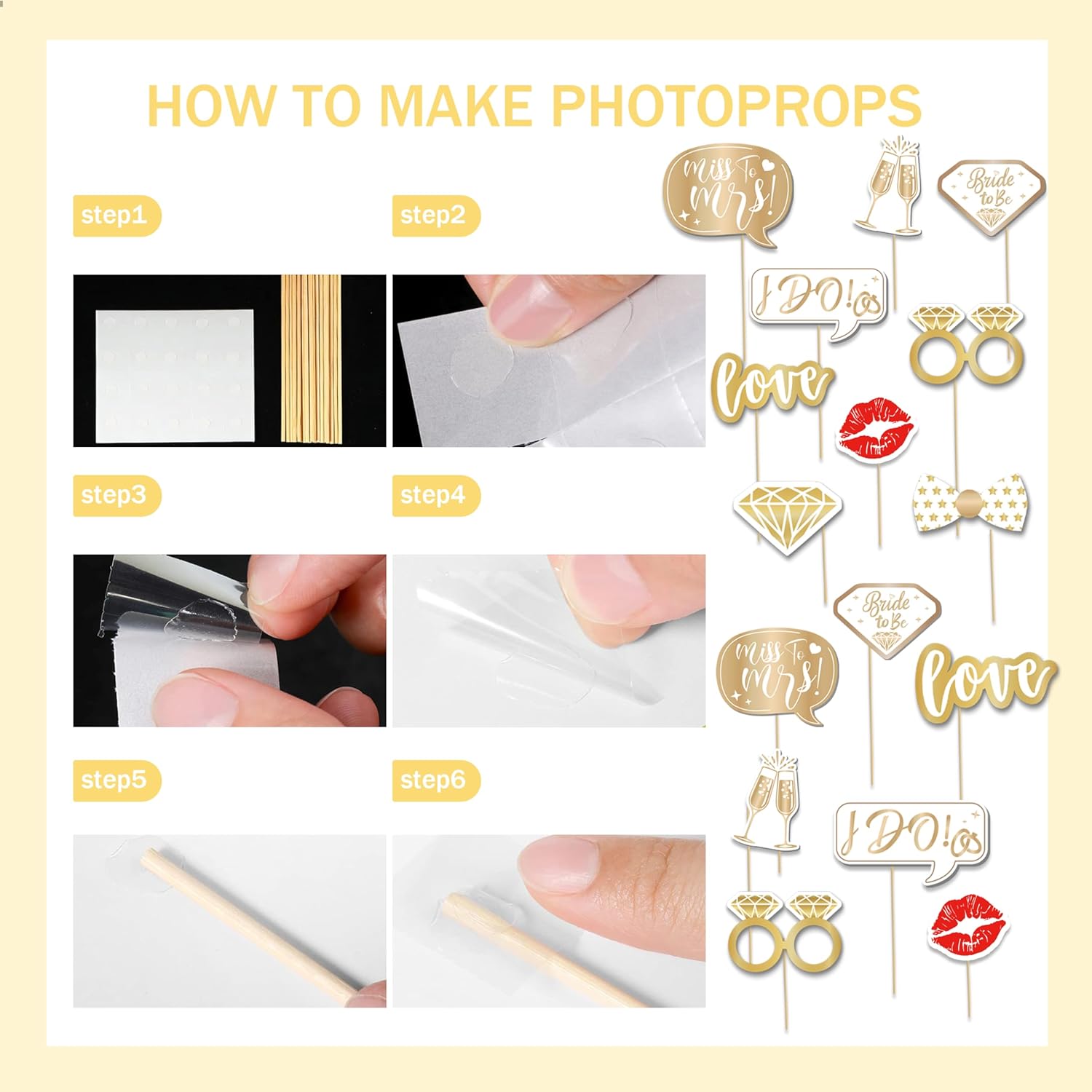 HOW TO MAKE PHOTOPROPS

step1

step2

step3

step4

step5

step6

Miss To Mrs!

Bride to Be

I DO!

love

Bride to Be

Miss To Mrs!

love

I DO!