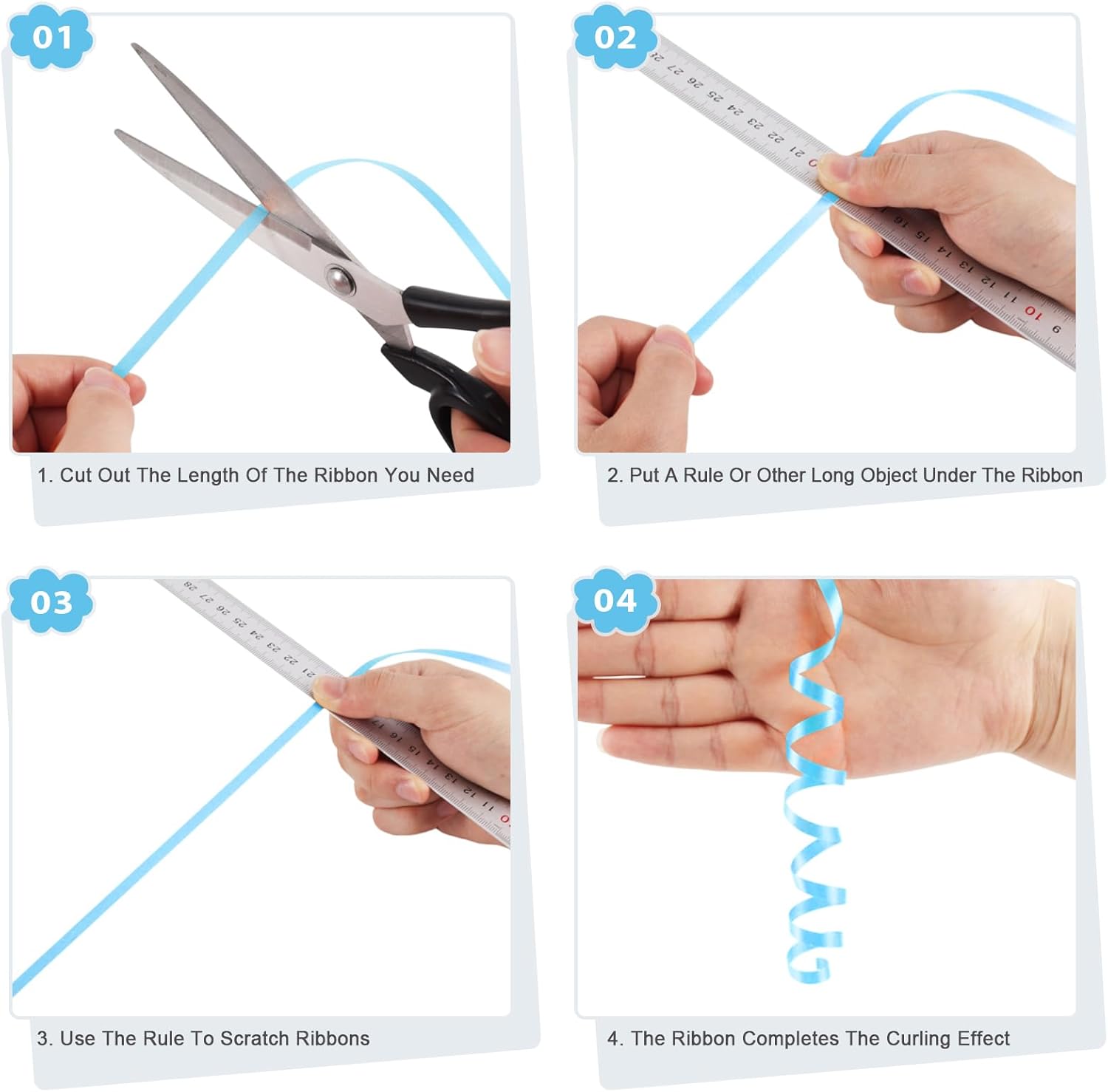 01

1. Cut Out The Length Of The Ribbon You Need

02

28 27 26 25 24 23 22 21 20 16 15 14 13 12 11 10 9

2. Put A Rule Or Other Long Object Under The Ribbon

03

28 27 26 25 24 23 22 21 16 15 14 13 12 11 10

3. Use The Rule To Scratch Ribbons

04

4. The Ribbon Completes The Curling Effect