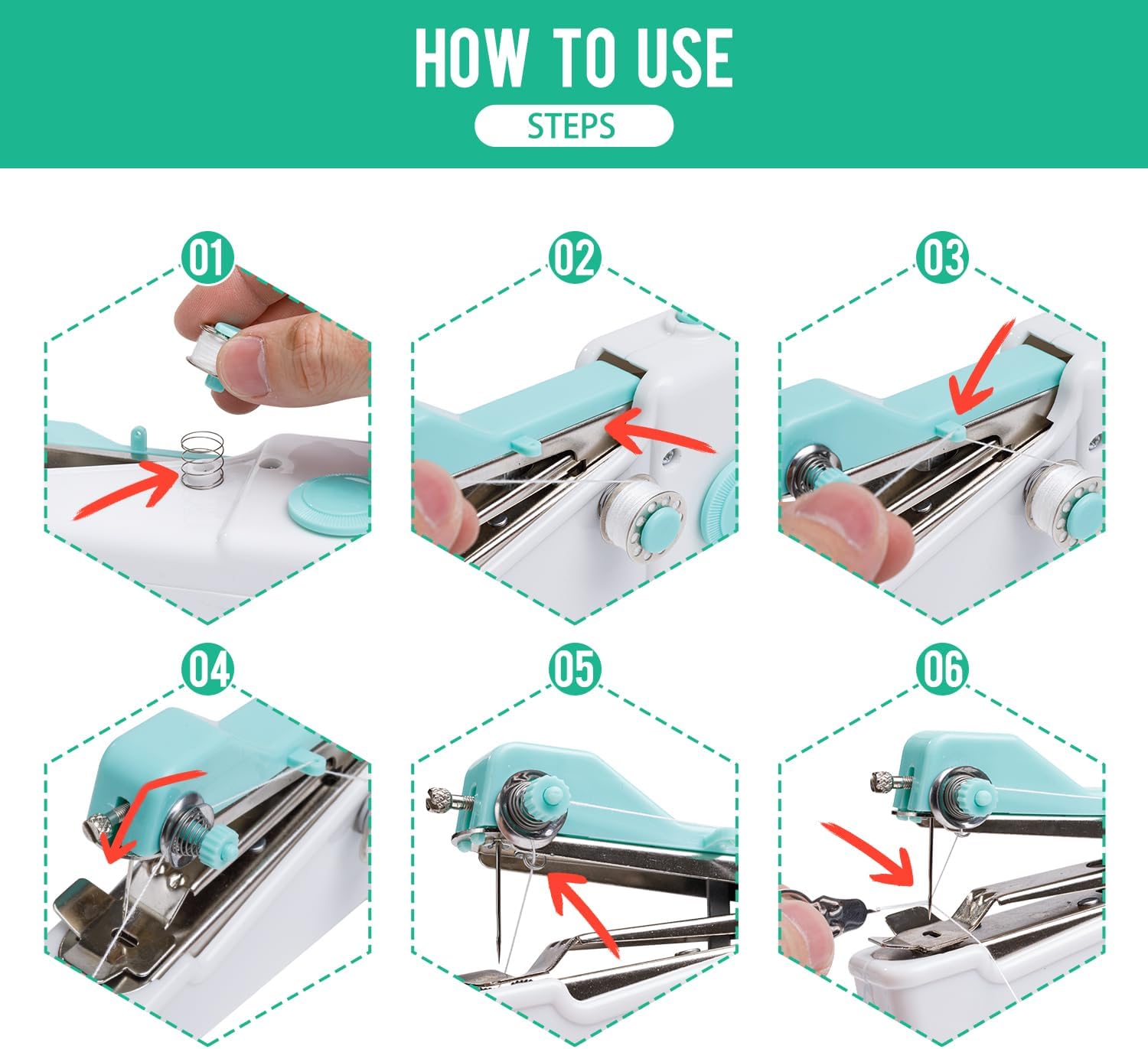 HOW TO USE
STEPS

01

02

03

04

05

06