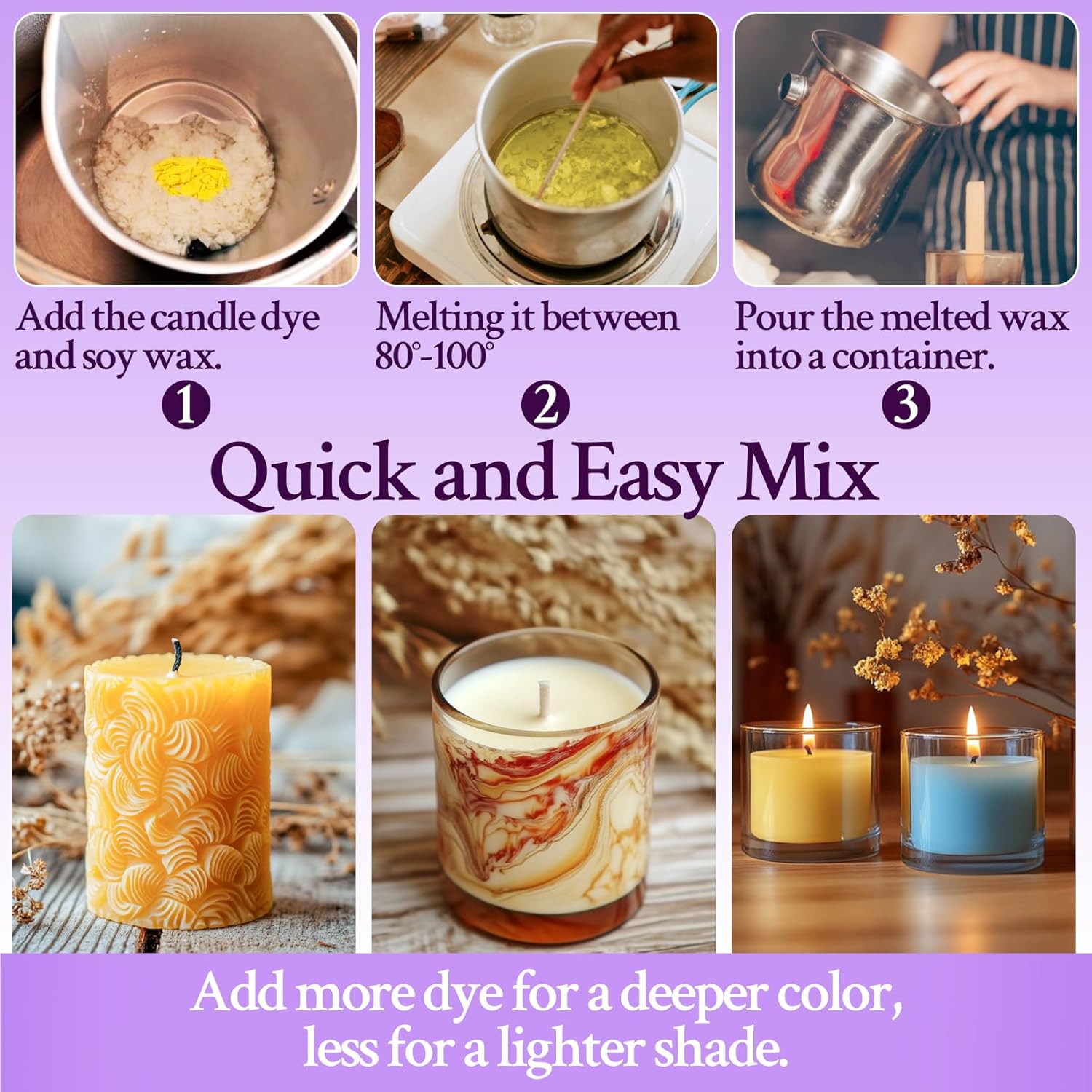 Add the candle dye and soy wax.

1

Melting it between 80°-100°

2

Pour the melted wax into a container.

3

Quick and Easy Mix

Add more dye for a deeper color, less for a lighter shade.