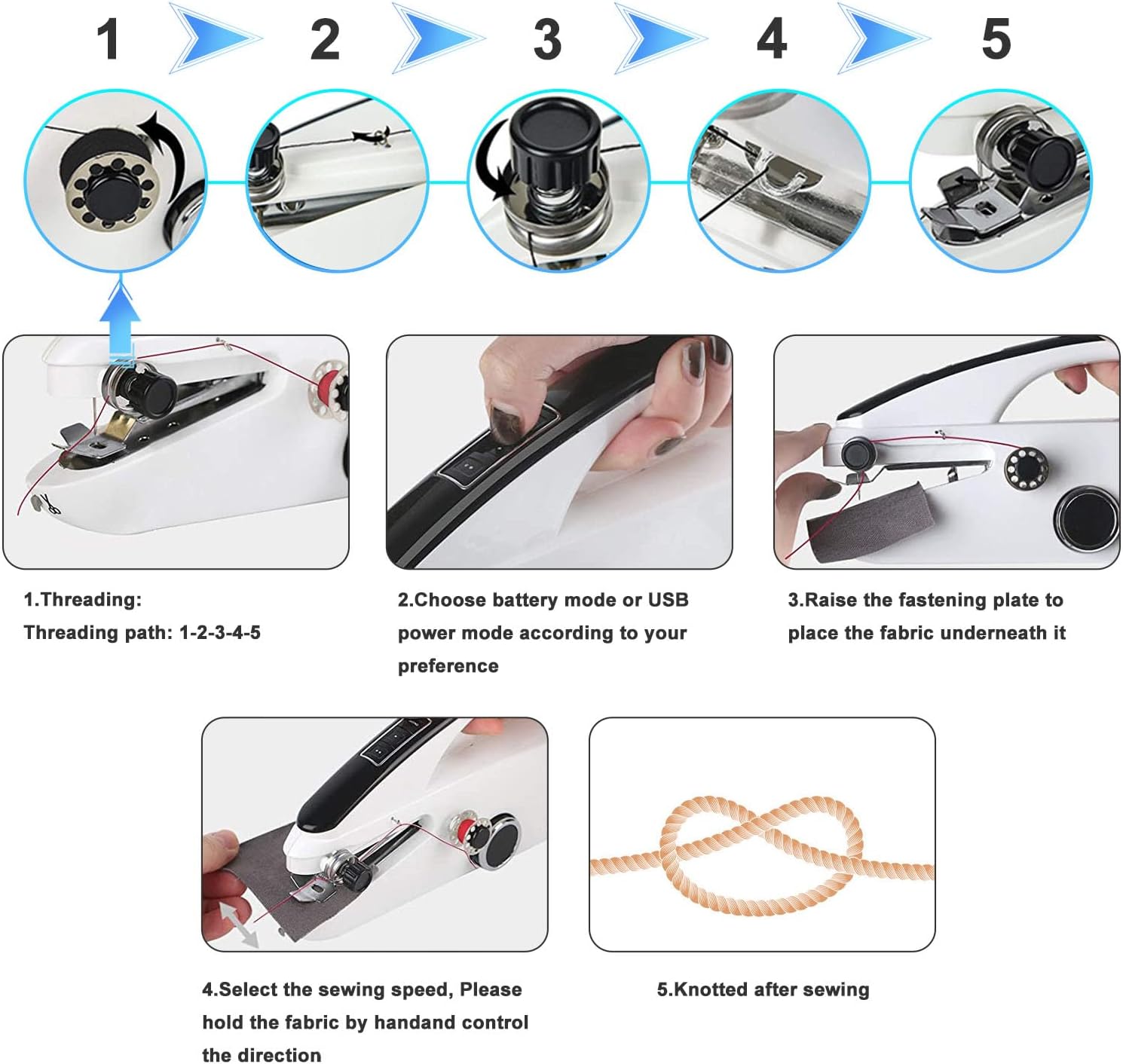 1 2 3 4 5

1.Threading:
Threading path: 1-2-3-4-5

2.Choose battery mode or USB power mode according to your preference

3.Raise the fastening plate to place the fabric underneath it

4.Select the sewing speed, Please hold the fabric by handand control the direction

5.Knotted after sewing